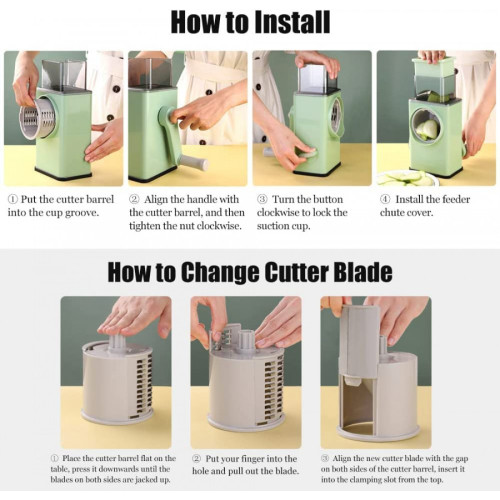 How to Install

① Put the cutter barrel into the cup groove.

② Align the handle with the cutter barrel, and then tighten the nut clockwise.

③ Turn the button clockwise to lock the suction cup.

④ Install the feeder chute cover.

How to Change Cutter Blade

① Place the cutter barrel flat on the table, press it downwards until the blades on both sides are jacked up.

② Put your finger into the hole and pull out the blade.

③ Align the new cutter blade with the gap on both sides of the cutter barrel, insert it into the clamping slot from the top.